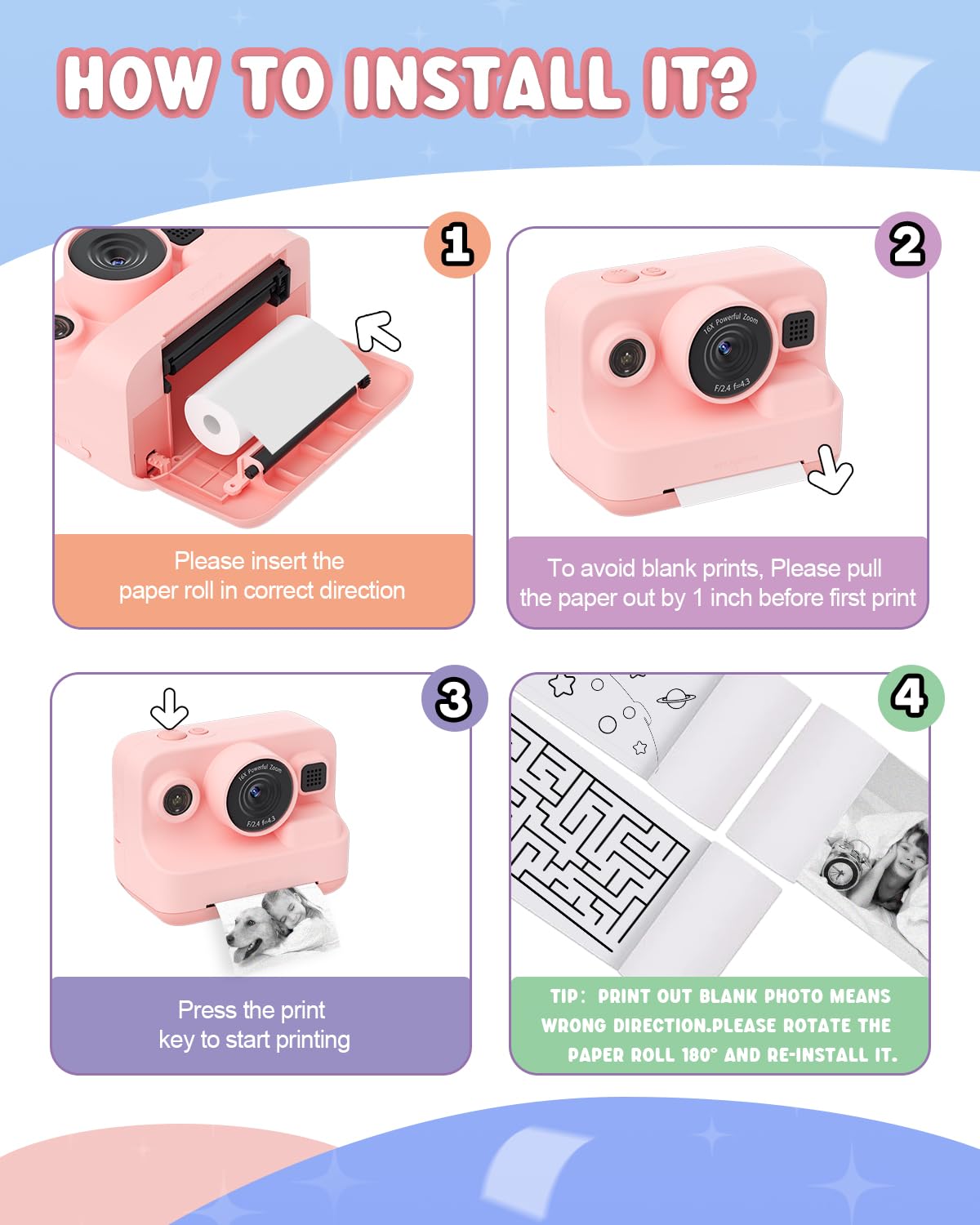 HOW TO INSTALL IT?

1

Please insert the paper roll in correct direction

2

16X Powerful Zoom F/2.4 f=4.3

To avoid blank prints, Please pull the paper out by 1 inch before first print

3

16X Powerful Zoom F/2.4 f=4.3

Press the print key to start printing

4

TIP: PRINT OUT BLANK PHOTO MEANS WRONG DIRECTION.PLEASE ROTATE THE PAPER ROLL 180° AND RE-INSTALL IT.